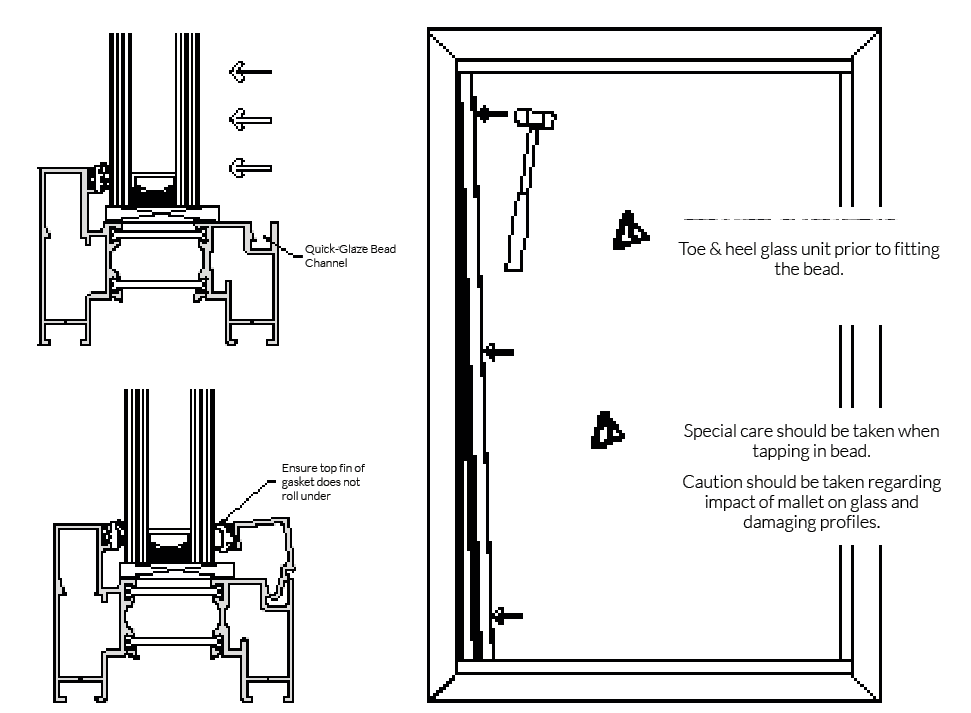 Quick-Glaze Bead Channel

Ensure top fin of gasket does not roll under

Toe & heel glass unit prior to fitting the bead.

Special care should be taken when tapping in bead.

Caution should be taken regarding impact of mallet on glass and damaging profiles.